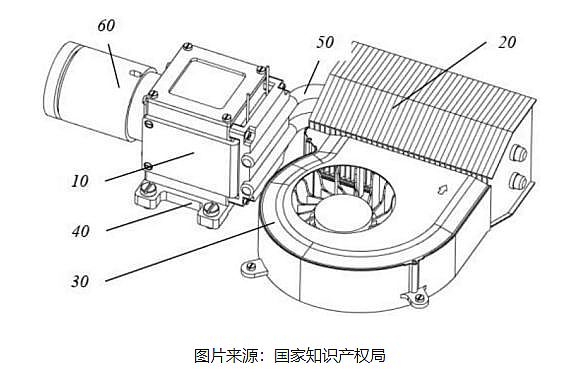 60

50

20

10

40

30

图片来源：国家知识产权局