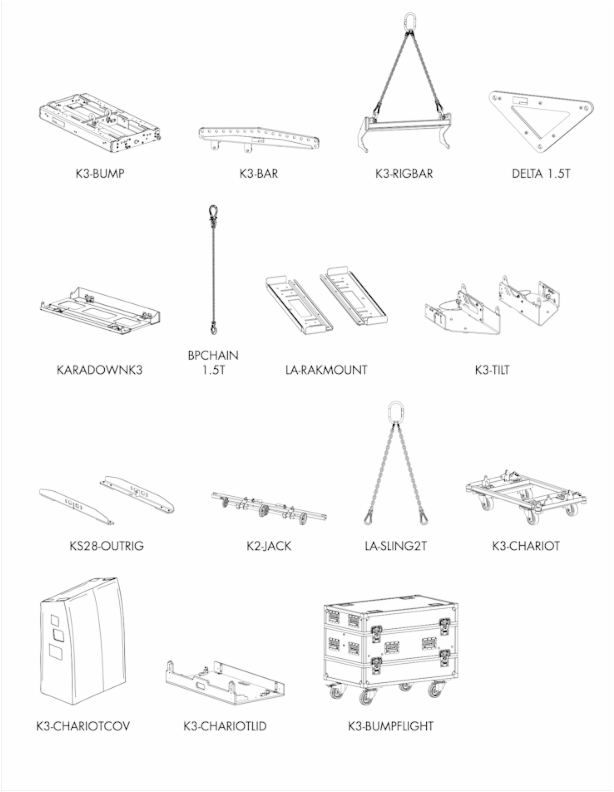 K3-BUMP

K3-BAR

K3-RIGBAR

DELTA 1.5T

KARADOWNK3

BPCHAIN 1.5T

LA-RAKMOUNT

K3-TILT

KS28-OUTRIG

K2-JACK

LA-SLING2T

K3-CHARIOT

K3-CHARIOTCOV

K3-CHARIOTLID

K3-BUMPFLIGHT