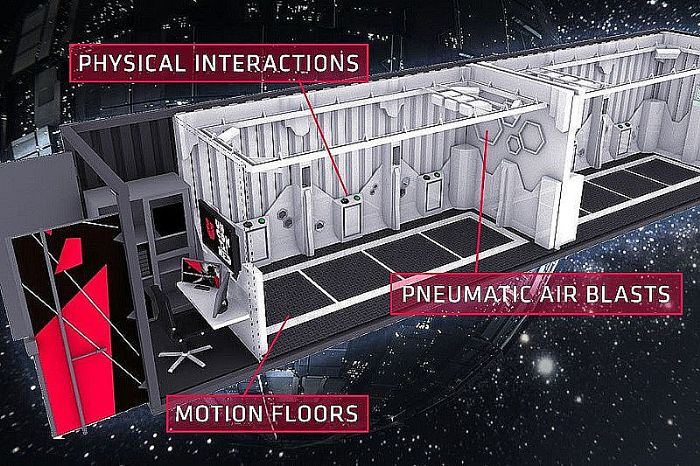 PHYSICAL INTERACTIONS

PNEUMATIC AIR BLASTS

MOTION FLOORS