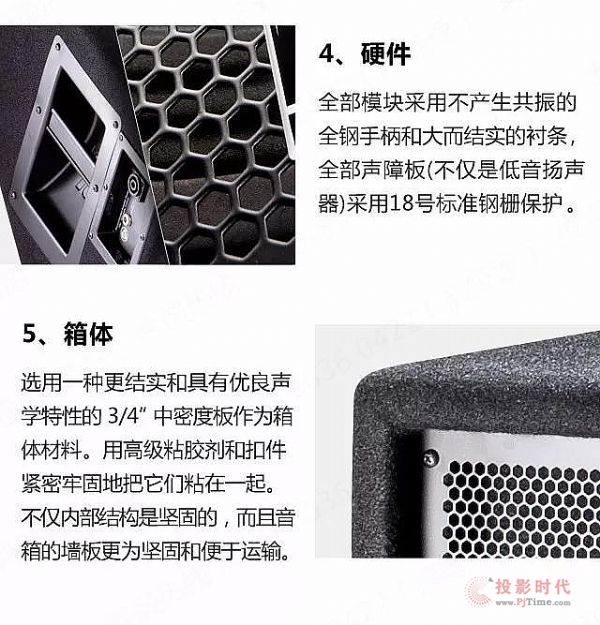 4、硬件

全部模块采用不产生共振的全钢手柄和大而结实的衬条，全部声障板(不仅是低音扬声器)采用18号标准钢栅保护。

5、箱体

选用一种更结实和具有优良声学特性的 3/4" 中密度板作为箱体材料。用高级粘胶剂和扣件紧密牢固地把它们粘在一起。不仅内部结构是坚固的，而且音箱的墙板更为坚固和便于运输。

投影时代
www.PjTime.com