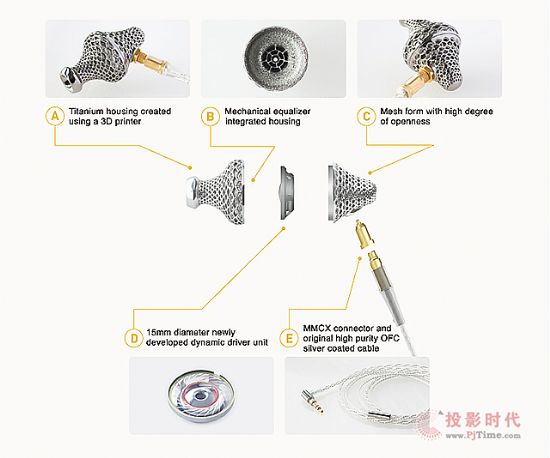 A Titanium housing created using a 3D printer

B Mechanical equalizer integrated housing

C Mesh form with high degree of openness

D 15mm diameter newly developed dynamic driver unit

E MMCX connector and original high purity OFC silver coated cable

投影时代
www.PjTime.com