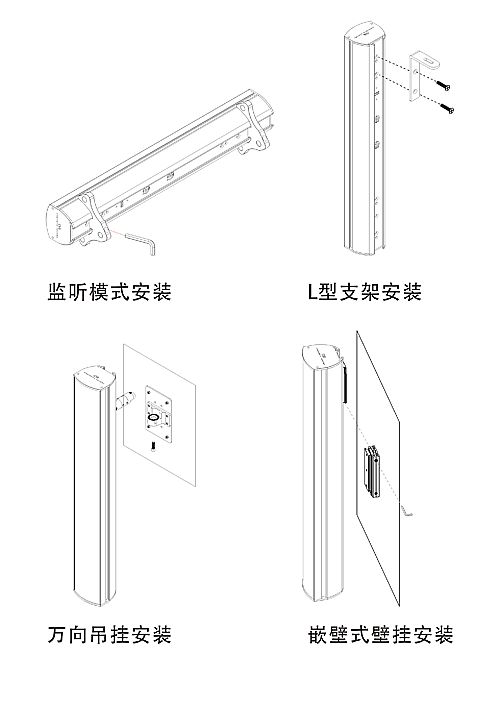 监听模式安装

L型支架安装

万向吊挂安装

嵌壁式壁挂安装