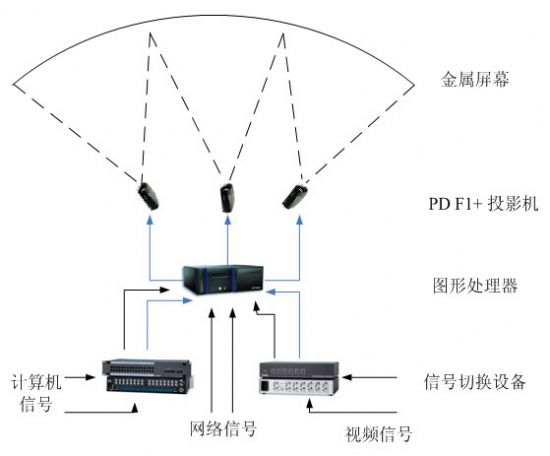 金属屏幕

PD F1+ 投影机

图形处理器

计算机信号

信号切换设备

网络信号

视频信号